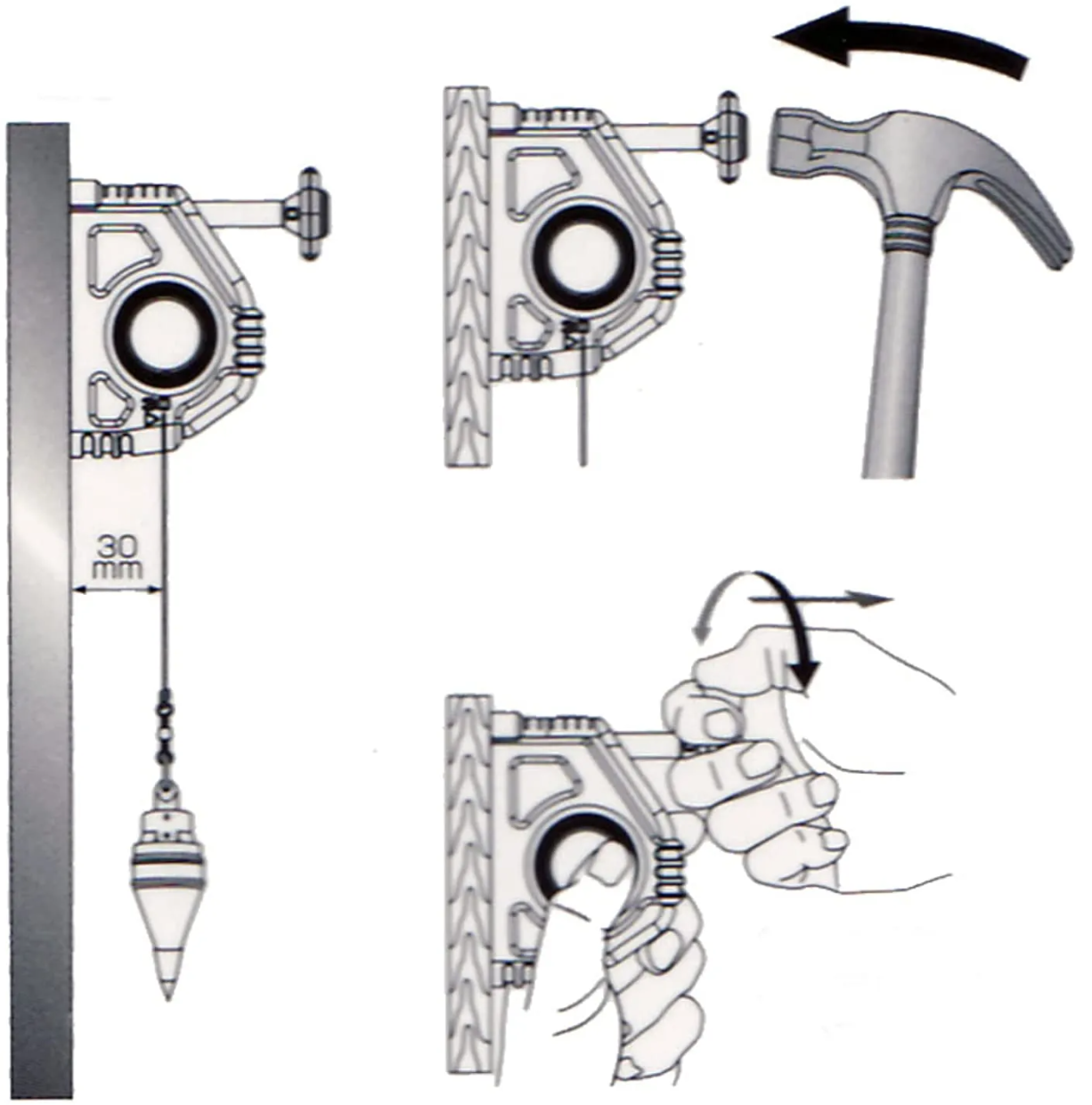 30
mm