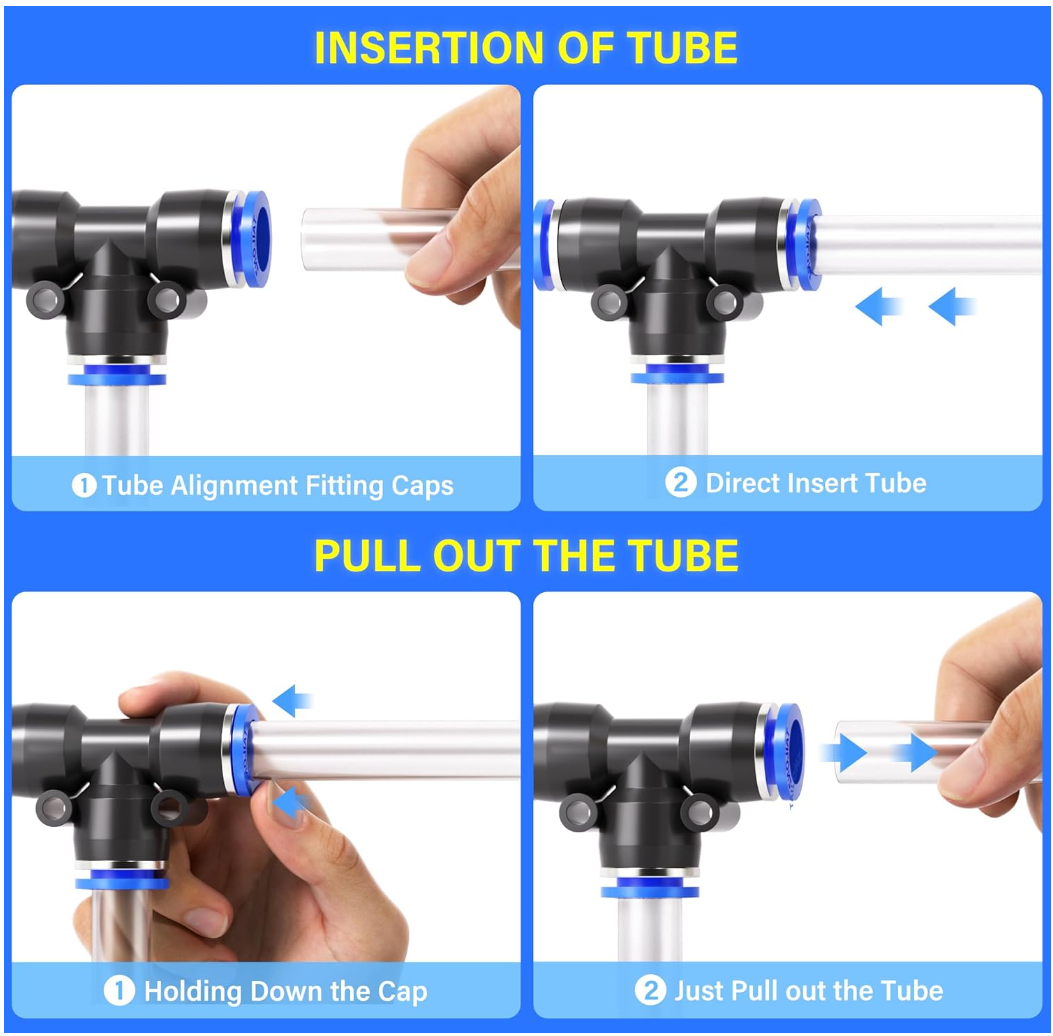 INSERTION OF TUBE

1 Tube Alignment Fitting Caps

2 Direct Insert Tube

PULL OUT THE TUBE

1 Holding Down the Cap

2 Just Pull out the Tube